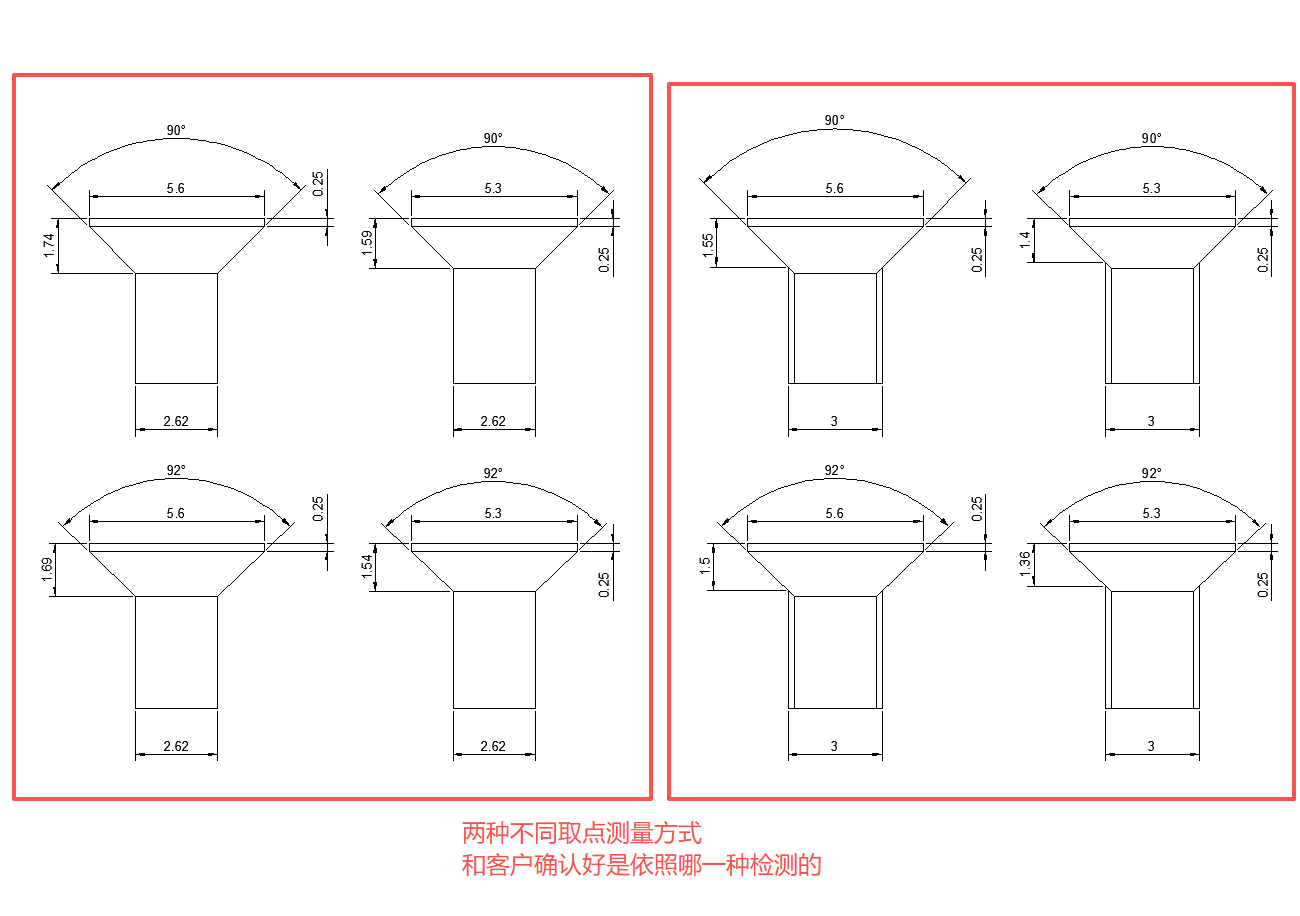 90°
5.6
0.25
1.74
2.62

90°
5.3
1.59
0.25
2.62

92°
5.6
0.25
1.69
2.62

92°
5.3
1.54
0.25
2.62

90°
5.6
1.55
0.25
3

90°
5.3
1.4
0.25
3

92°
5.6
0.25
1.5
3

92°
5.3
1.36
0.25
3

两种不同取点测量方式
和客户确认好是依照哪一种检测的